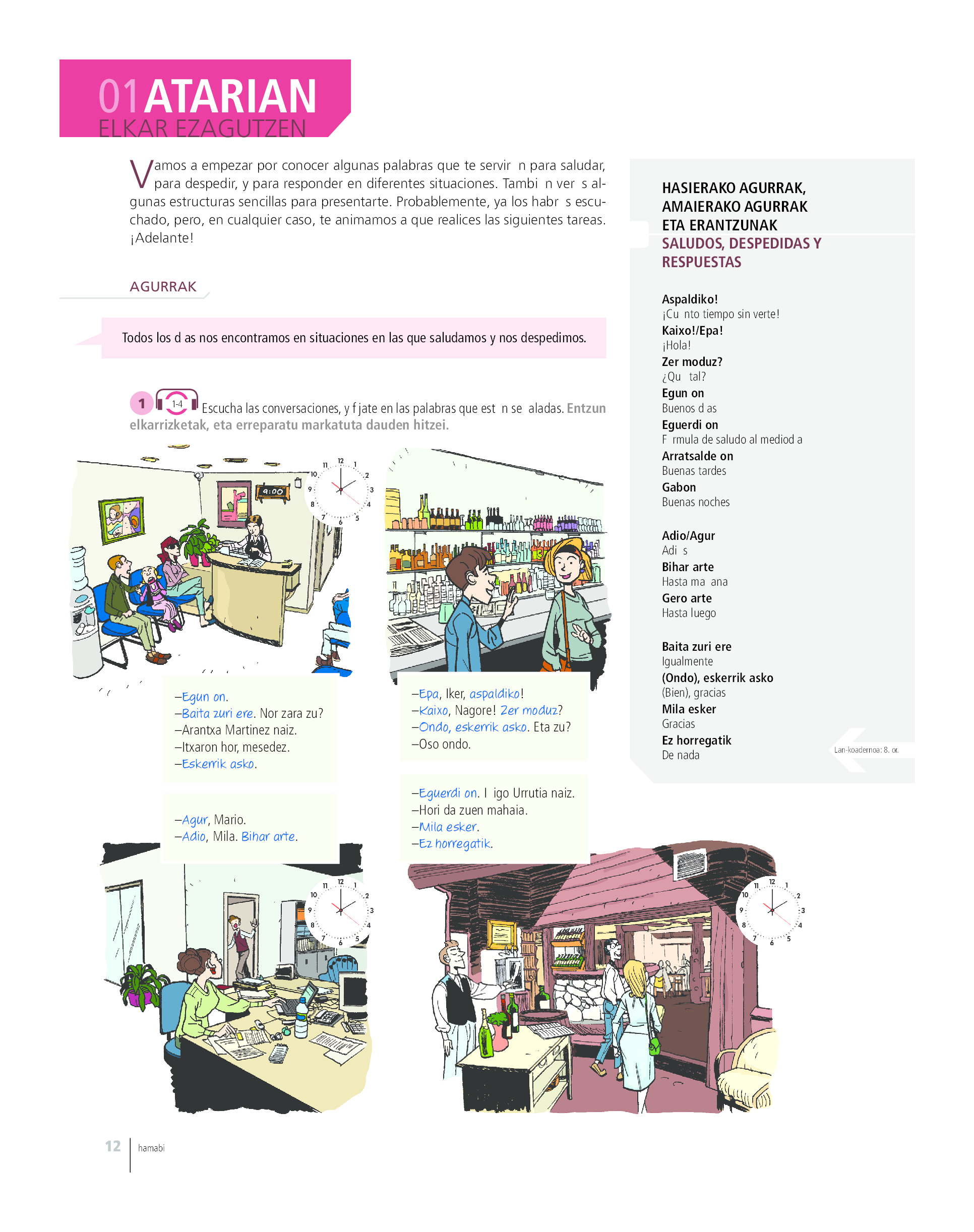 01 ATARIAN
ELKAR EZAGUTZEN

Vamos a empezar por conocer algunas palabras que te servir n para saludar, para despedir, y para responder en diferentes situaciones. Tambi n ver s algunas estructuras sencillas para presentarte. Probablemente, ya los habr s escuchado, pero, en cualquier caso, te animamos a que realices las siguientes tareas. ¡Adelante!

AGURRAK

Todos los d as nos encontramos en situaciones en las que saludamos y nos despedimos.

1 1-4 Escucha las conversaciones, y f jate en las palabras que est n se aladas. Entzun elkarrizketak, eta erreparatu markatuta dauden hitzei.

4:00

11 12 1 10 2 9 3 8 4 7 6 5

–Egun on.
–Baita zuri ere. Nor zara zu?
–Arantxa Martinez naiz.
–Itxaron hor, mesedez.
–Eskerrik asko.

–Epa, Iker, aspaldiko!
–Kaixo, Nagore! Zer moduz?
–Ondo, eskerrik asko. Eta zu?
–Oso ondo.

–Agur, Mario.
–Adio, Mila. Bihar arte.

–Eguerdi on. I igo Urrutia naiz.
–Hori da zuen mahaia.
–Mila esker.
–Ez horregatik.

11 12 1 10 2 9 3 8 4 7 6 5

11 12 1 10 2 9 3 8 4 7 6 5

HASIERAKO AGURRAK, AMAIERAKO AGURRAK ETA ERANTZUNAK
SALUDOS, DESPEDIDAS Y RESPUESTAS

Aspaldiko!
¡Cu nto tiempo sin verte!
Kaixo!/Epa!
¡Hola!
Zer moduz?
¿Qu tal?
Egun on
Buenos d as
Eguerdi on
F rmula de saludo al mediod a
Arratsalde on
Buenas tardes
Gabon
Buenas noches

Adio/Agur
Adi s
Bihar arte
Hasta ma ana
Gero arte
Hasta luego

Baita zuri ere
Igualmente
(Ondo), eskerrik asko
(Bien), gracias
Mila esker
Gracias
Ez horregatik
De nada

Lan-koadernoa: 8. or.

12 hamabi